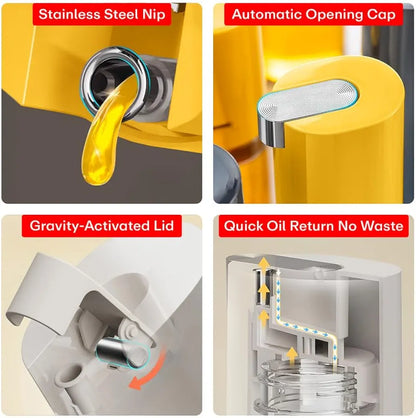 Stainless Steel Nip

Automatic Opening Cap

Gravity-Activated Lid

Quick Oil Return No Waste