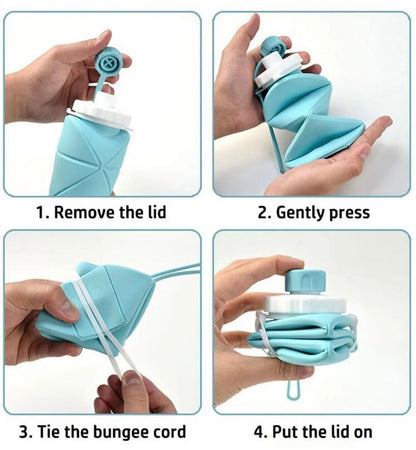 1. Remove the lid

2. Gently press

3. Tie the bungee cord

4. Put the lid on