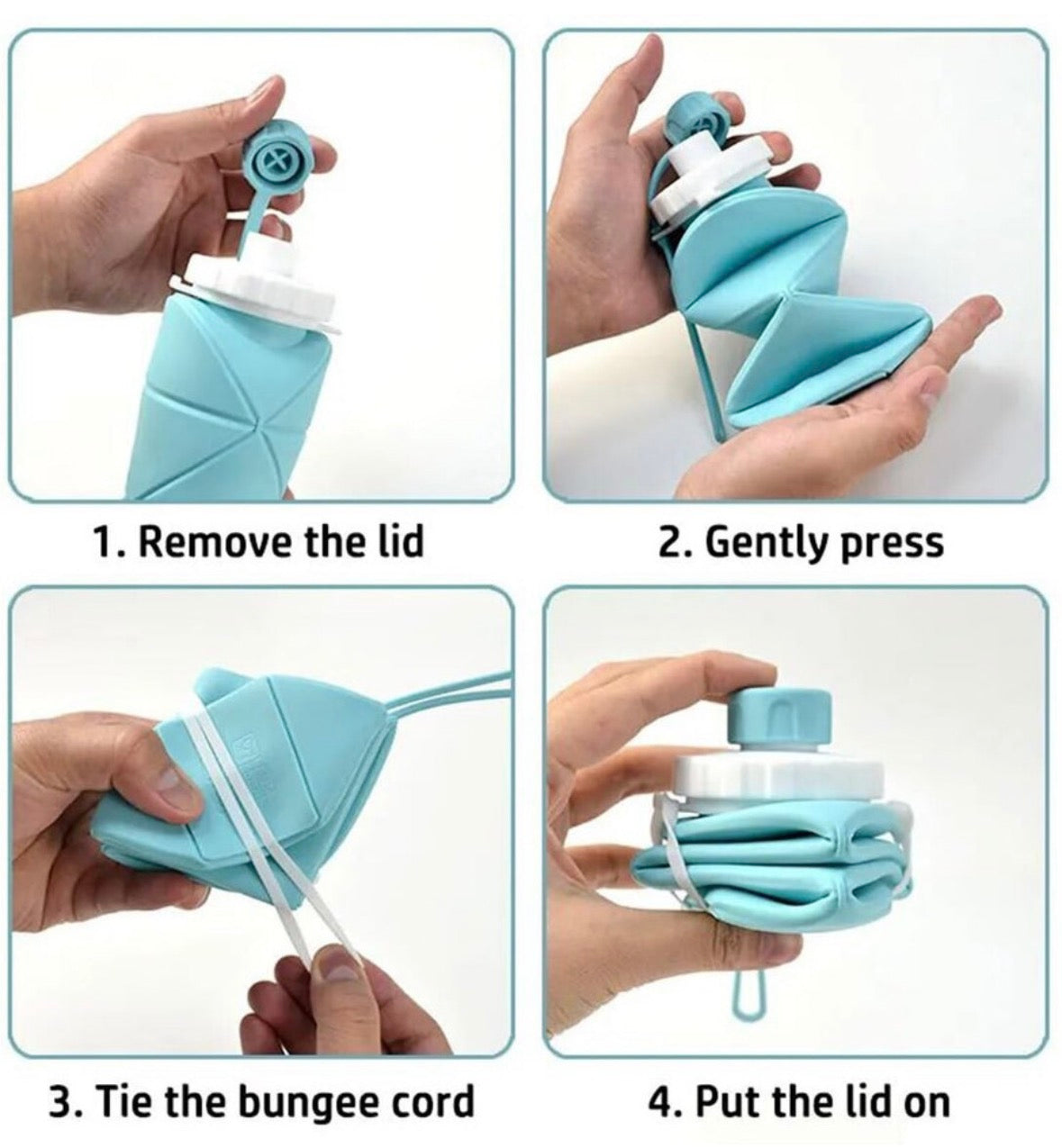 1. Remove the lid

2. Gently press

3. Tie the bungee cord

4. Put the lid on